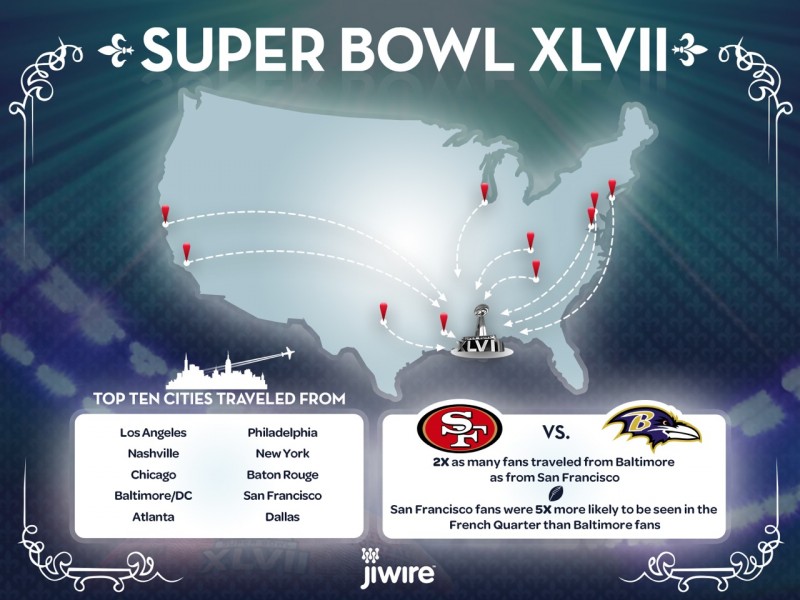 SUPER BOWL XLVII

XLVII

TOP TEN CITIES TRAVELED FROM

Los Angeles
Nashville
Chicago
Baltimore/DC
Atlanta

Philadelphia
New York
Baton Rouge
San Francisco
Dallas

SF VS. B

2X as many fans traveled from Baltimore as from San Francisco

San Francisco fans were 5X more likely to be seen in the French Quarter than Baltimore fans

XLVII

jiwire